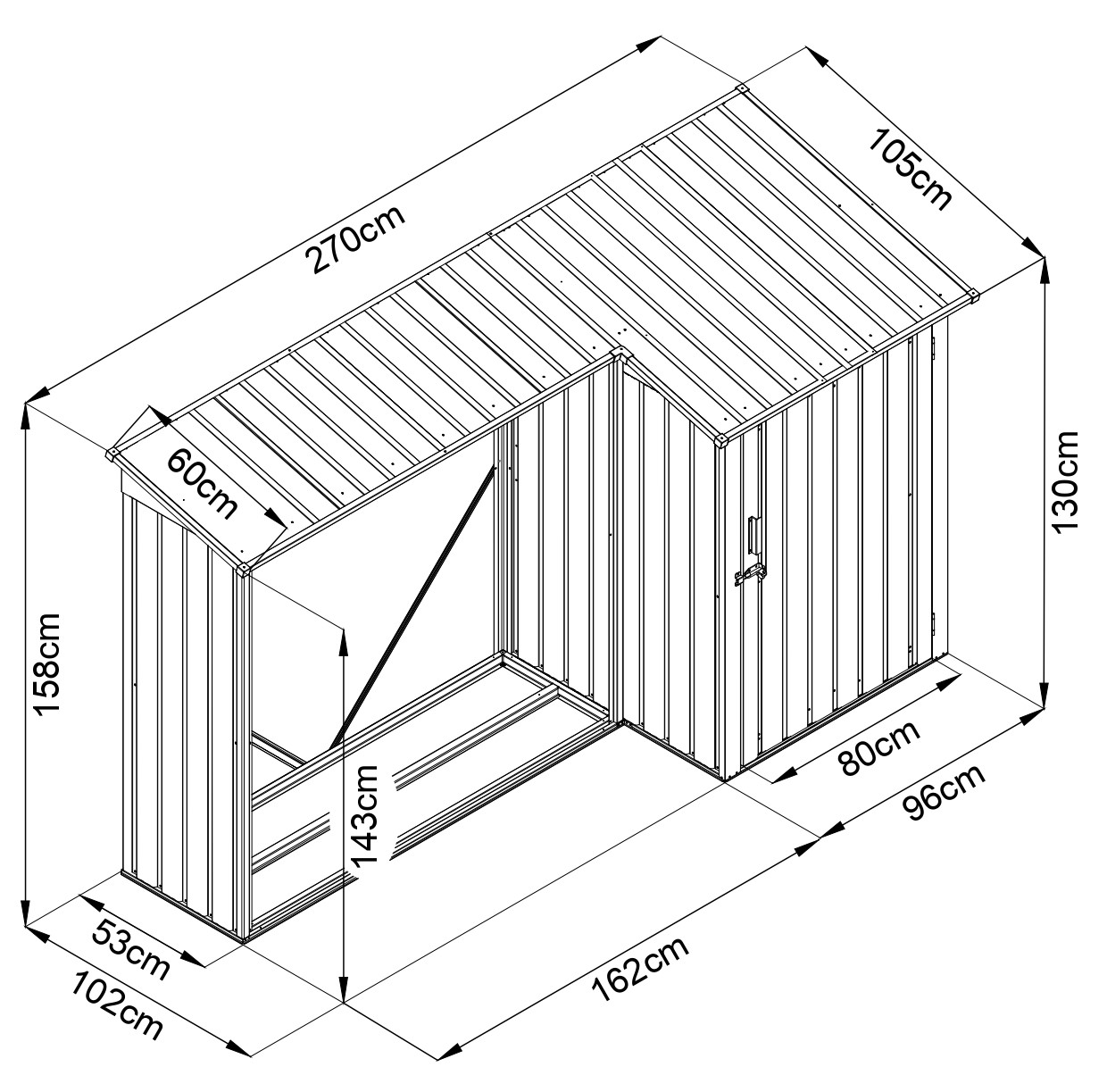 270cm
105cm
60cm
130cm
158cm
143cm
80cm
96cm
53cm
102cm
162cm